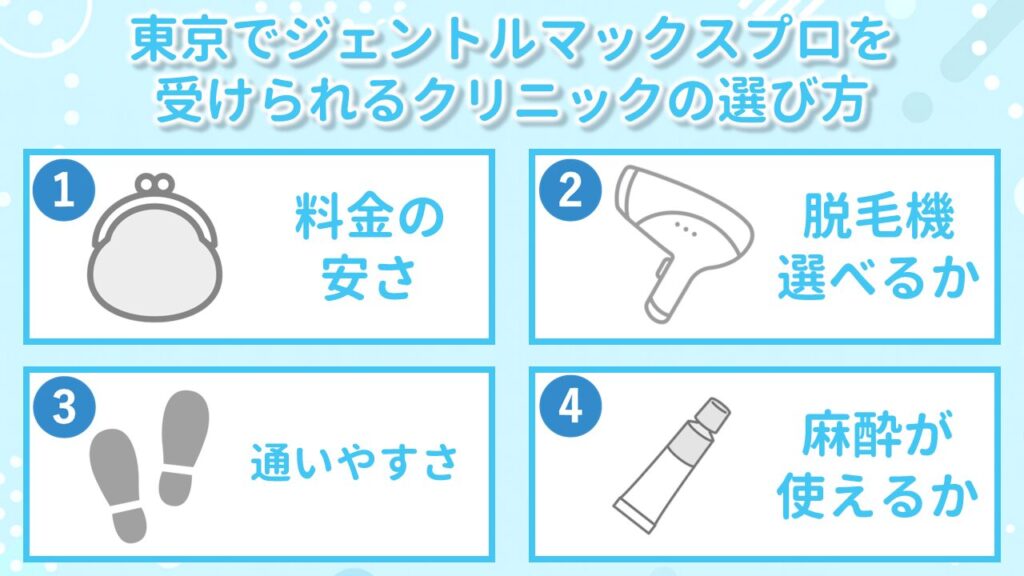 東京でジェントルマックスプロを受けられるクリニックの選び方

1
料金の安さ

2
脱毛機選べるか

3
通いやすさ

4
麻酔が使えるか